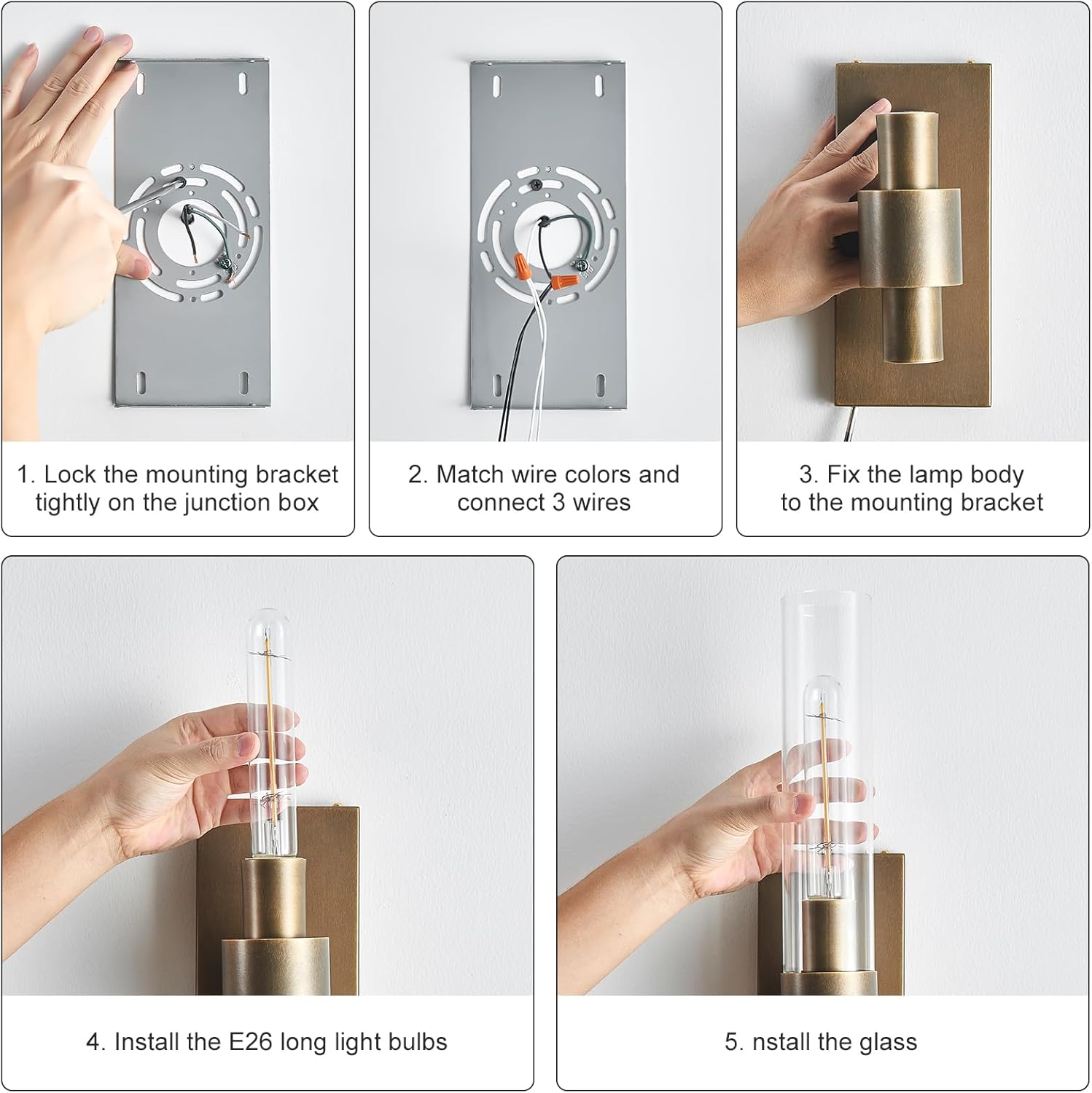 1. Lock the mounting bracket tightly on the junction box

2. Match wire colors and connect 3 wires

3. Fix the lamp body to the mounting bracket

4. Install the E26 long light bulbs

5. nstall the glass